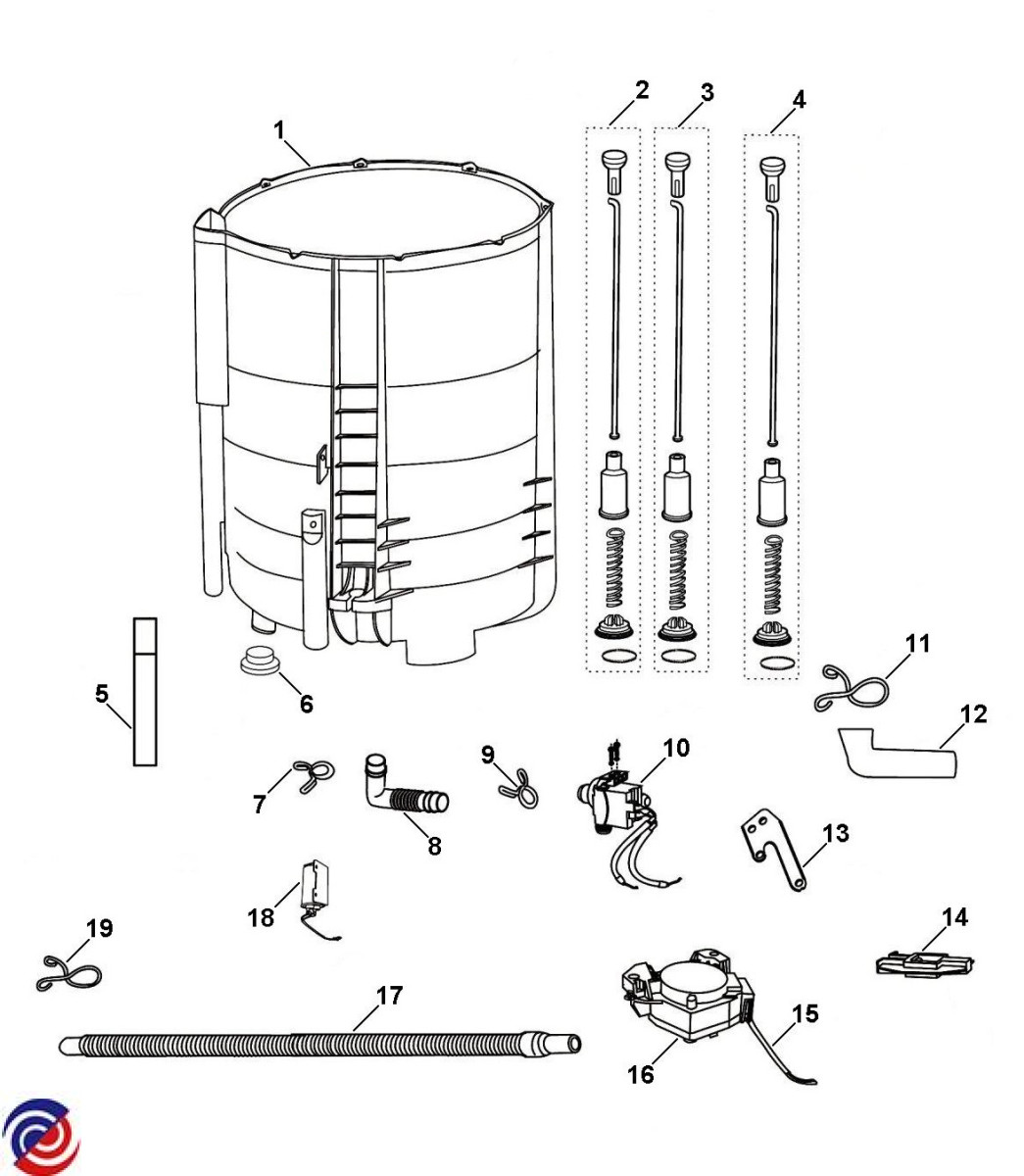 1
2
3
4
5
6
7
8
9
10
11
12
13
14
15
16
17
18
19